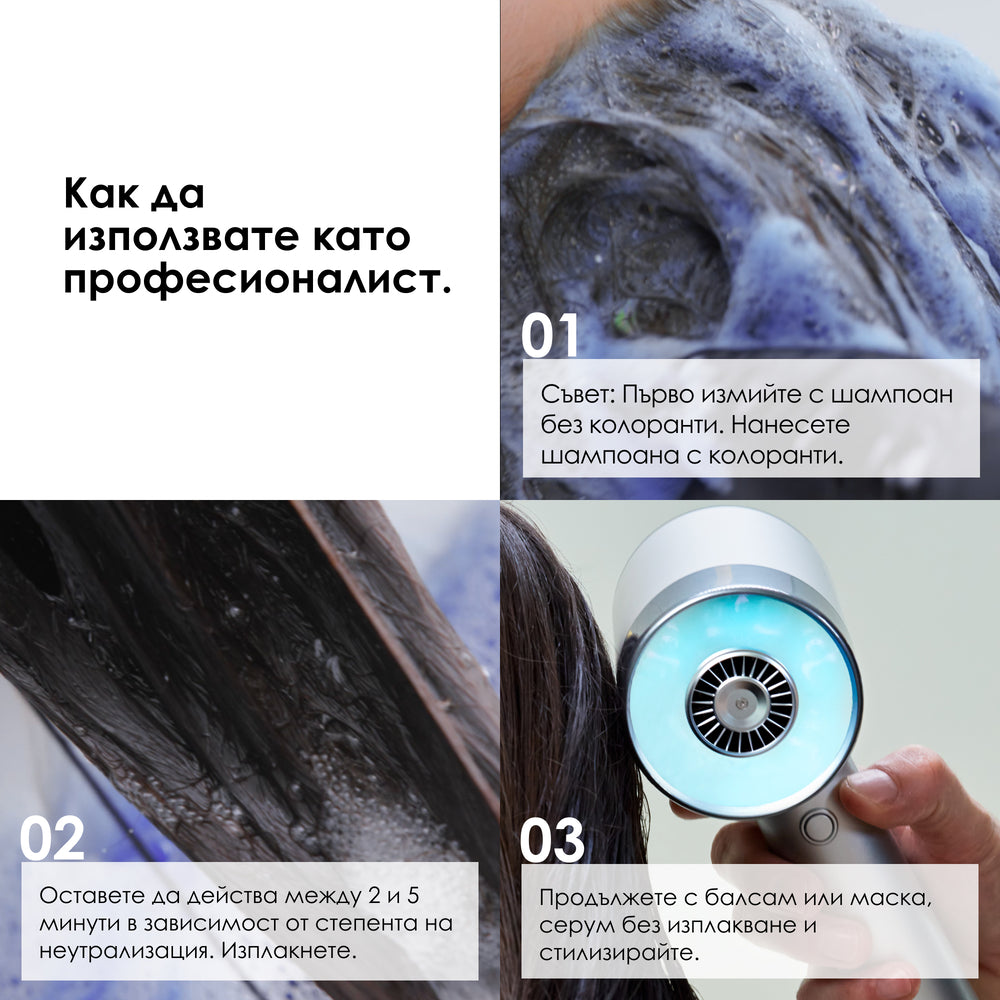 Как да използвате като професионалист.

01

Съвет: Първо измийте с шампоан без колоранти. Нанесете шампоана с колоранти.

02

Оставете да действа между 2 и 5 минути в зависимост от степента на неутрализация. Изплакнете.

03

Продължете с балсам или маска, серум без изплакване и стилизирайте.